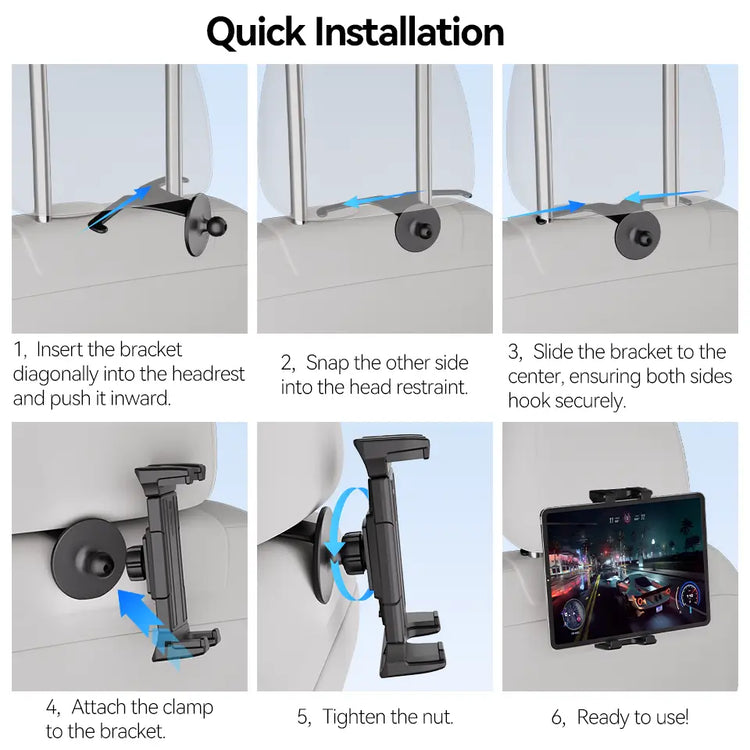 Quick Installation

1, Insert the bracket diagonally into the headrest and push it inward.

2, Snap the other side into the head restraint.

3, Slide the bracket to the center, ensuring both sides hook securely.

4, Attach the clamp to the bracket.

5, Tighten the nut.

6, Ready to use!